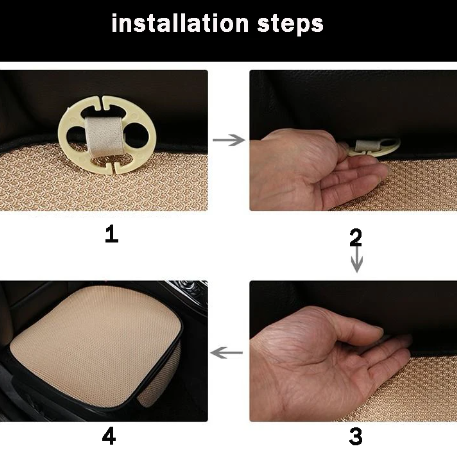 installation steps

1

2

4

3